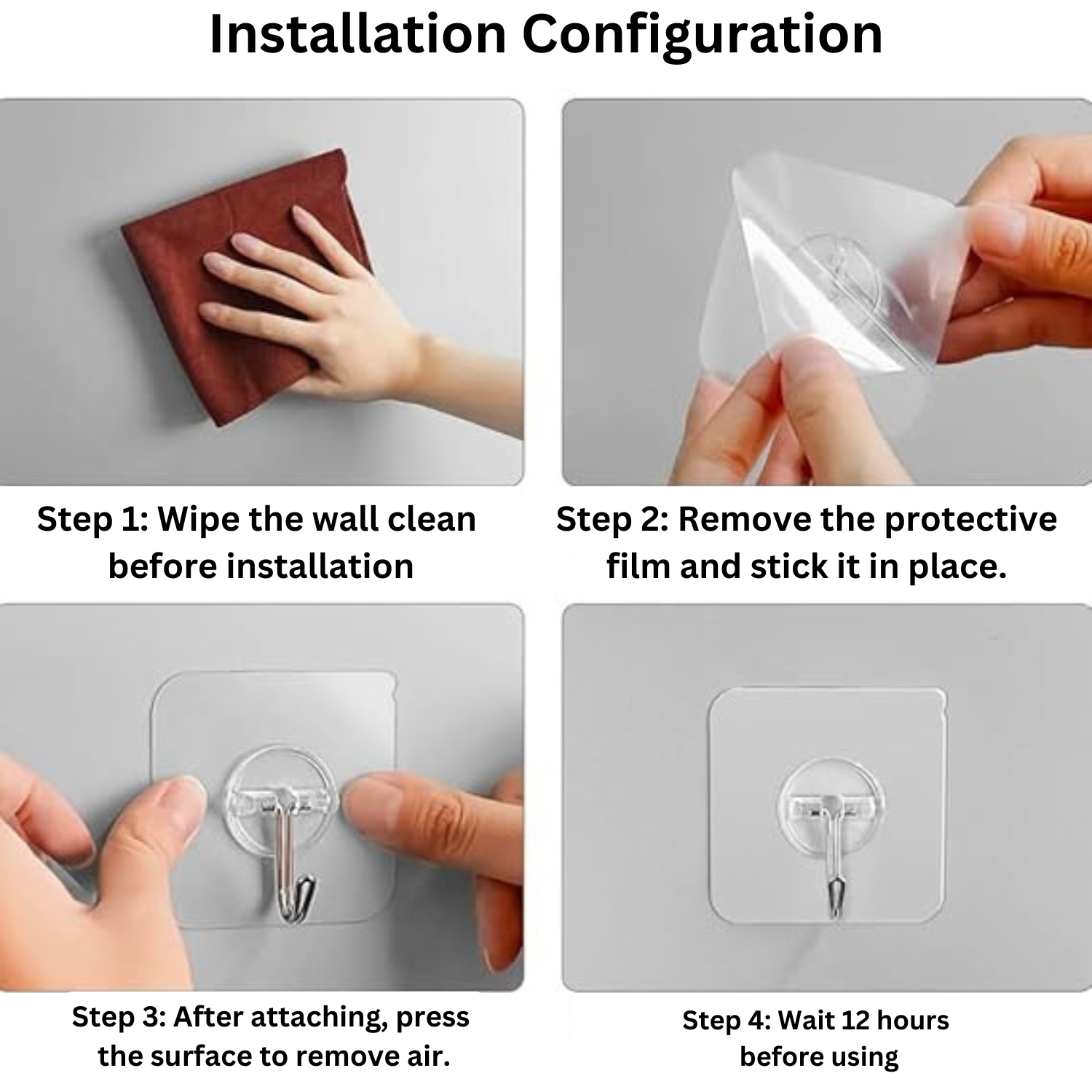 Installation Configuration

Step 1: Wipe the wall clean before installation

Step 2: Remove the protective film and stick it in place.

Step 3: After attaching, press the surface to remove air.

Step 4: Wait 12 hours before using